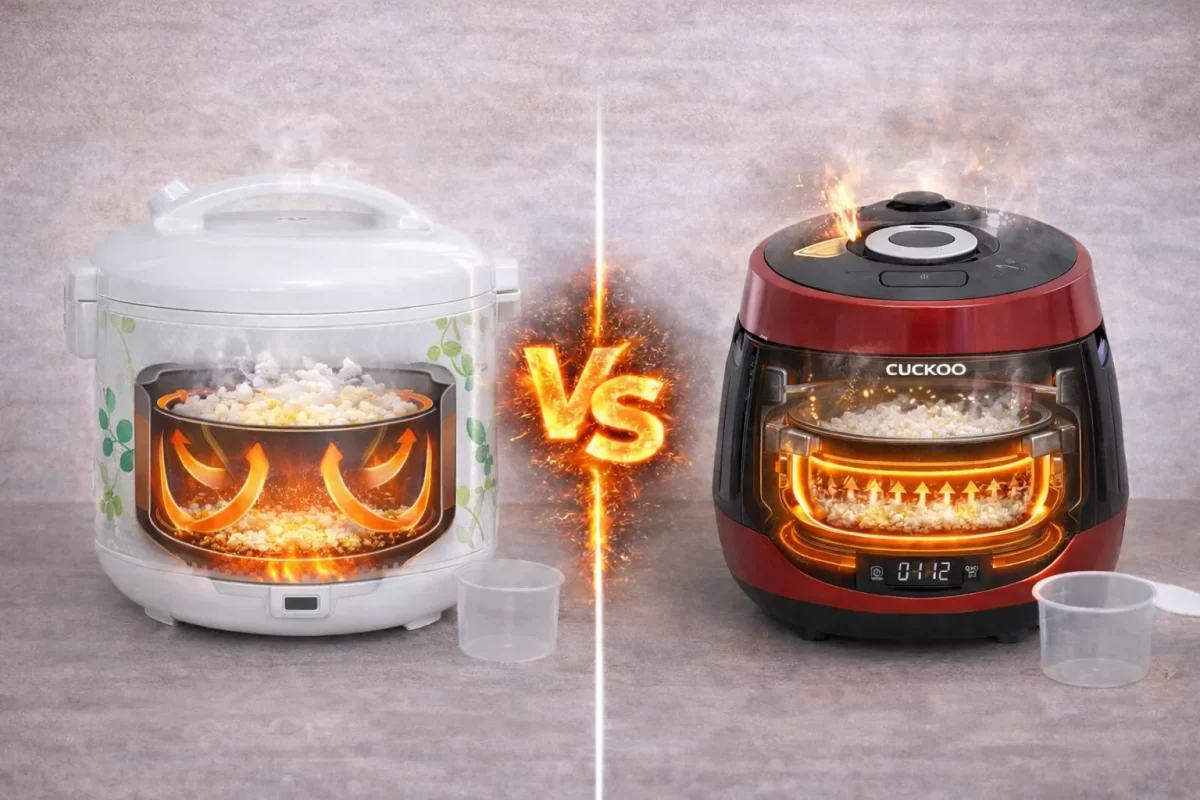 VS

CUCKOO

01:12